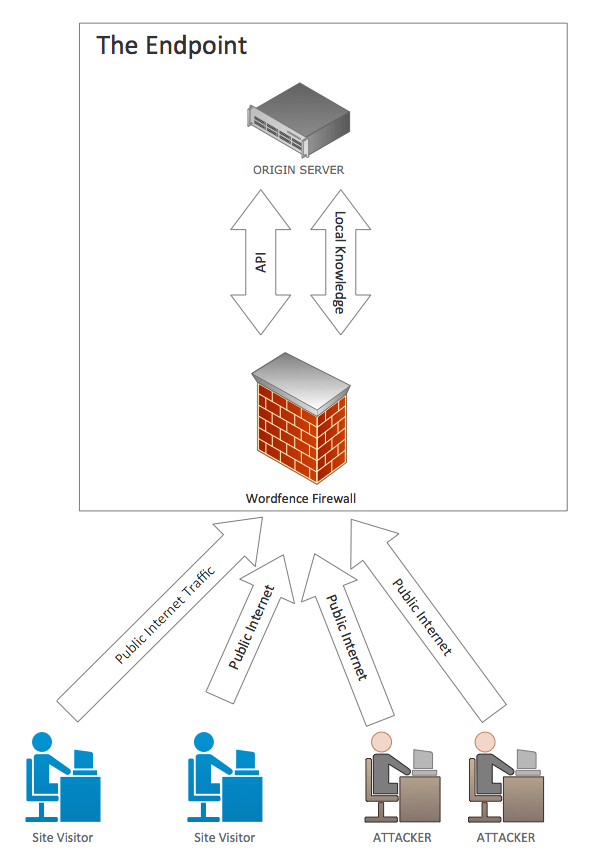 The Endpoint

ORIGIN SERVER

API

Local Knowledge

Wordfence Firewall

Public Internet Traffic

Public Internet

Public Internet

Public Internet

Site Visitor

Site Visitor

ATTACKER

ATTACKER